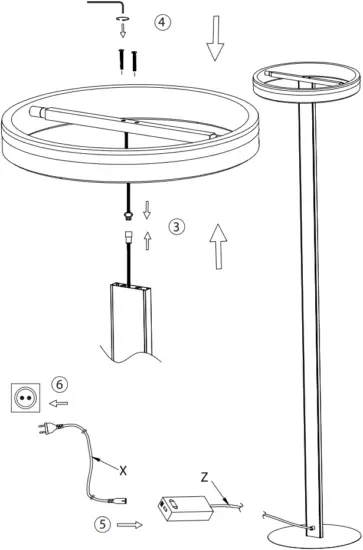 4

3

6

X

Z

5