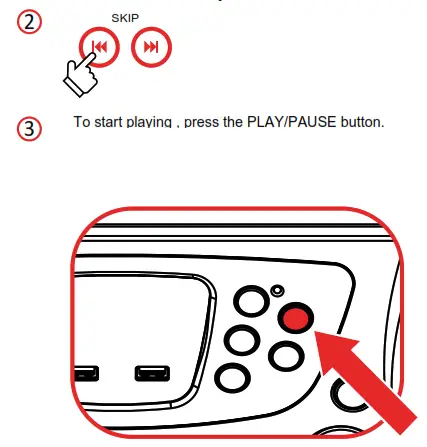 2

SKIP

3

To start playing , press the PLAY/PAUSE button.