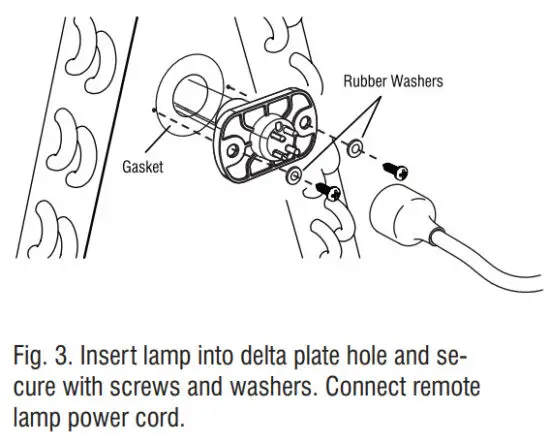 Rubber Washers

Gasket

Fig. 3. Insert lamp into delta plate hole and secure with screws and washers. Connect remote lamp power cord.