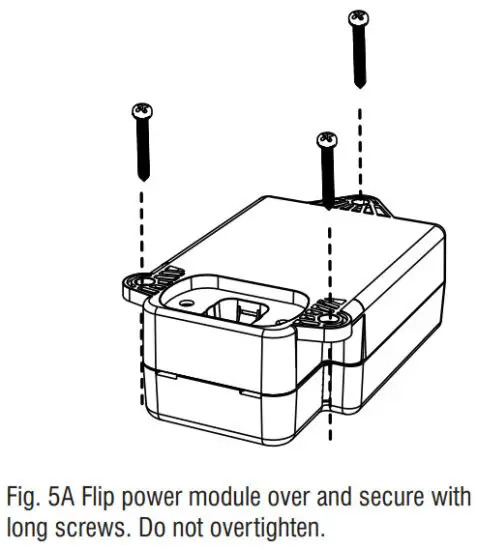 Fig. 5A Flip power module over and secure with long screws. Do not overtighten.