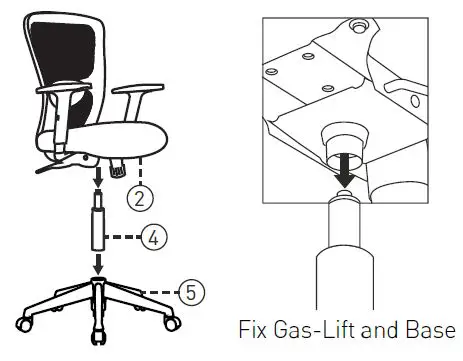 2

4

5

Fix Gas-Lift and Base