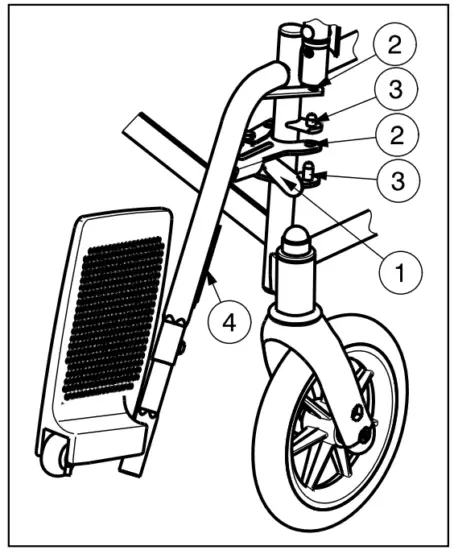 2
3
2
3
1
4