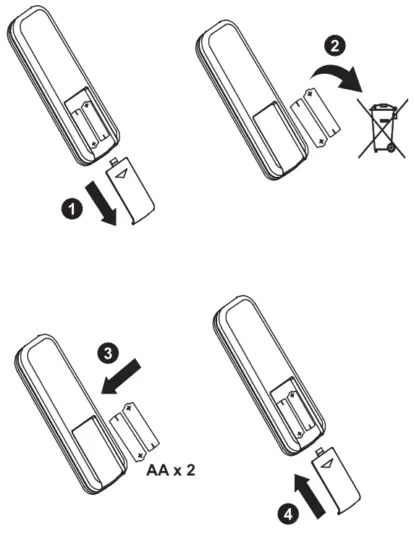 1

2

3

AA x 2

4