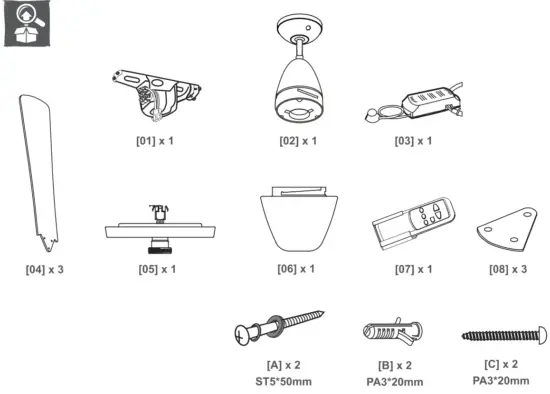 [01] x 1

[02] x 1

[03] x 1

[04] x 3

[05] x 1

[06] x 1

[07] x 1

[08] x 3

[A] x 2
ST5*50mm

[B] x 2
PA3*20mm

[C] x 2
PA3*20mm