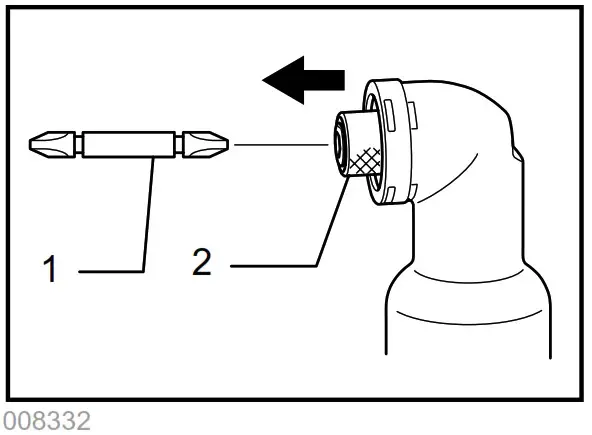 1
2
008332