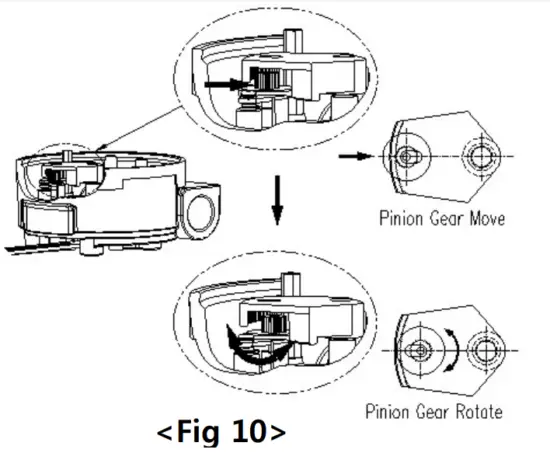 Pinion Gear Move

Pinion Gear Rotate

<Fig 10>