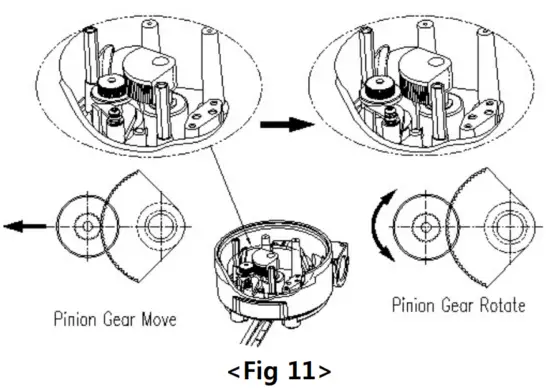 Pinion Gear Move

Pinion Gear Rotate

<Fig 11>