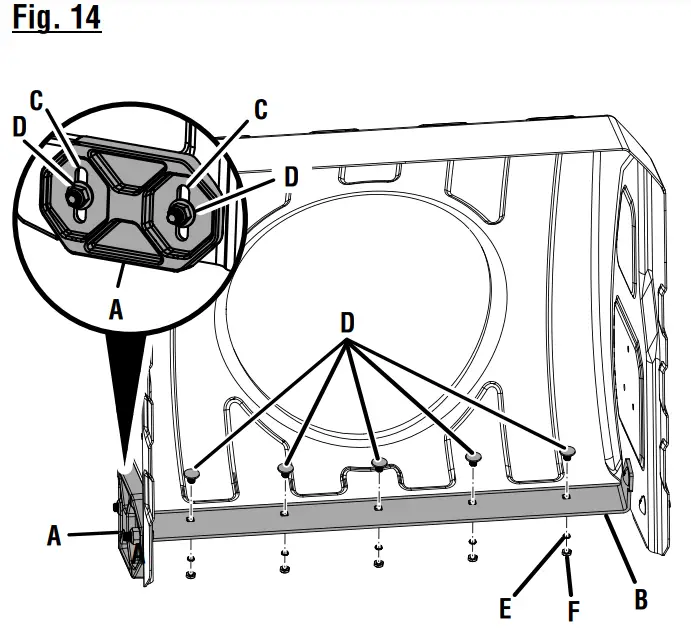 Fig. 14

C
D
C
D
A
D
A
E
F
B