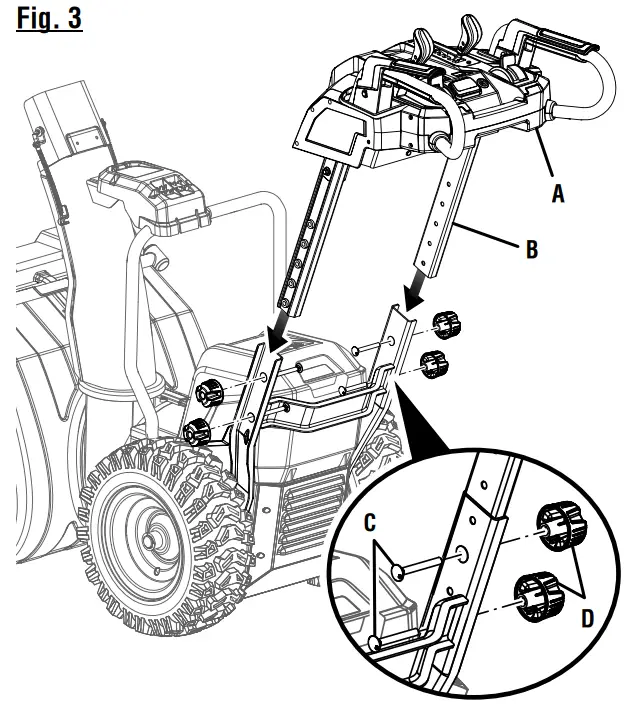 Fig. 3

A

B

C

D