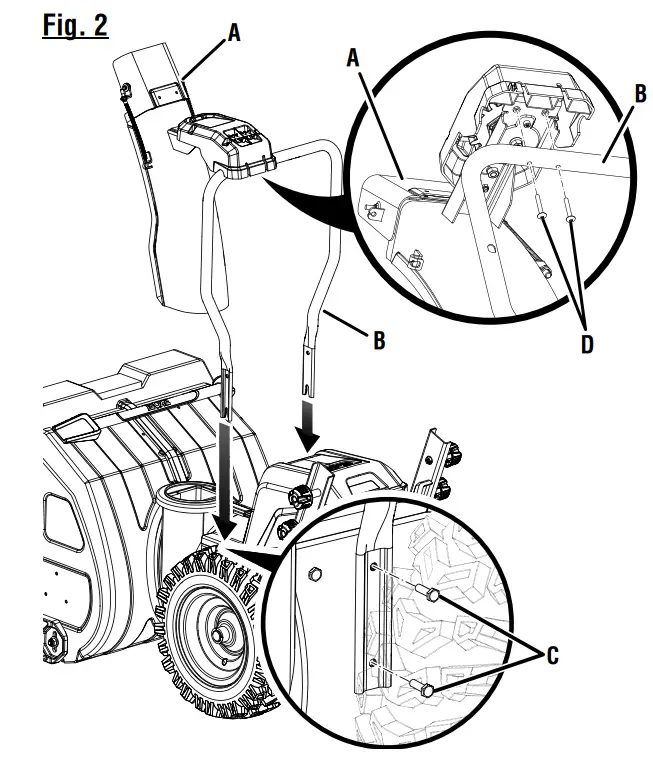 Fig. 2

A

A

B

B

D

C