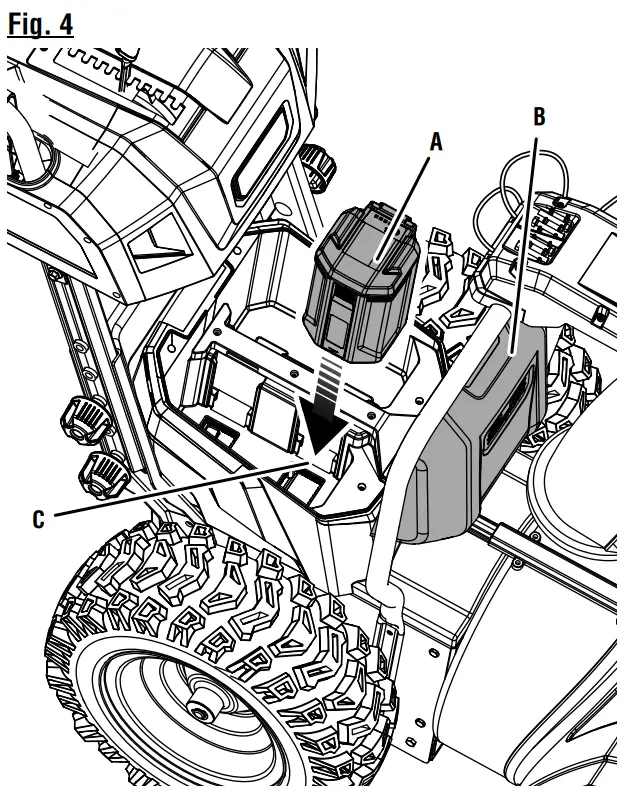 Fig. 4

A

B

C