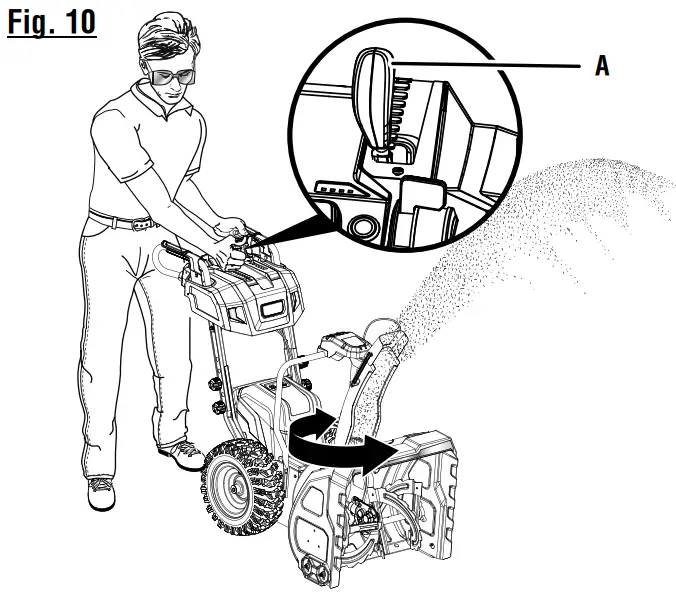 Fig. 10

A