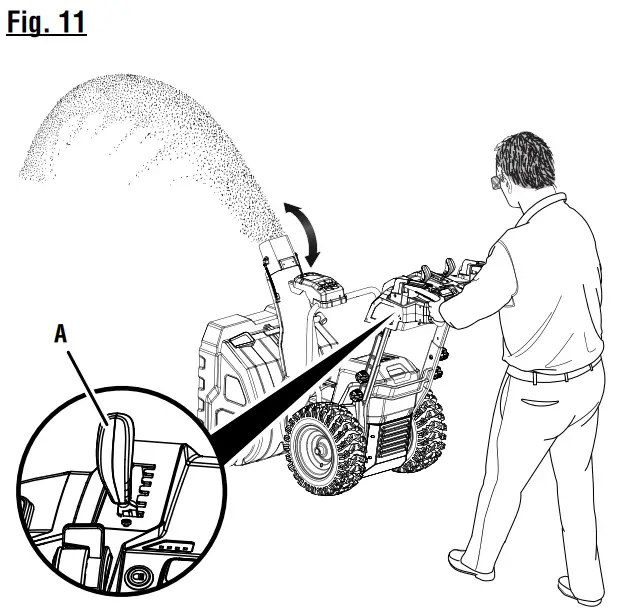 Fig. 11

A