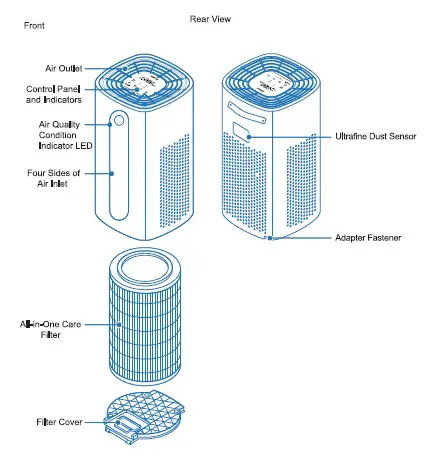 Front

Rear View

Air Outlet

Control Panel and Indicators

Air Quality Condition Indicator LED

Four Sides of Air Inlet

Ultrafine Dust Sensor

Adapter Fastener

All-in-One Care Filter

Filter Cover