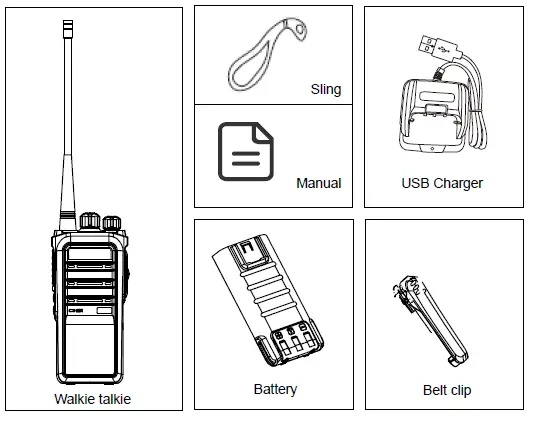 Walkie talkie

Sling

Manual

USB Charger

Battery

Belt clip