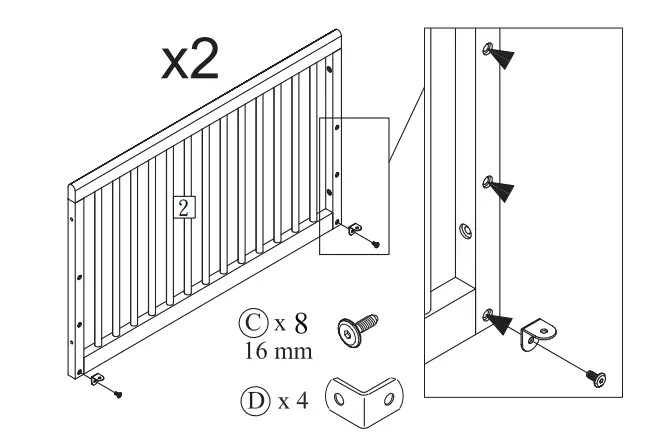 x2

2

C x 8
16 mm

D x 4