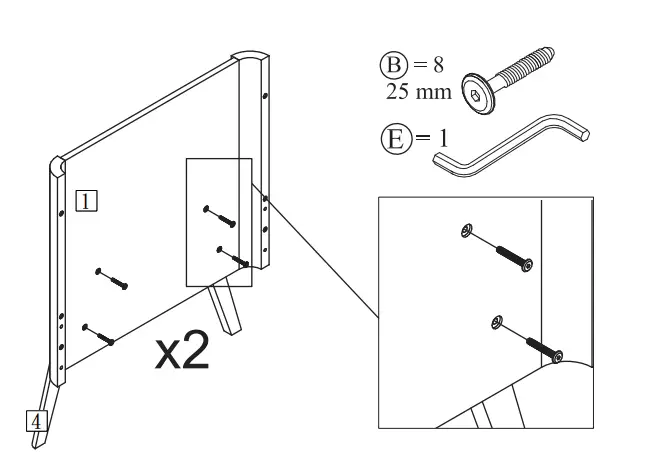 B = 8
25 mm

E = 1

1

x2

4