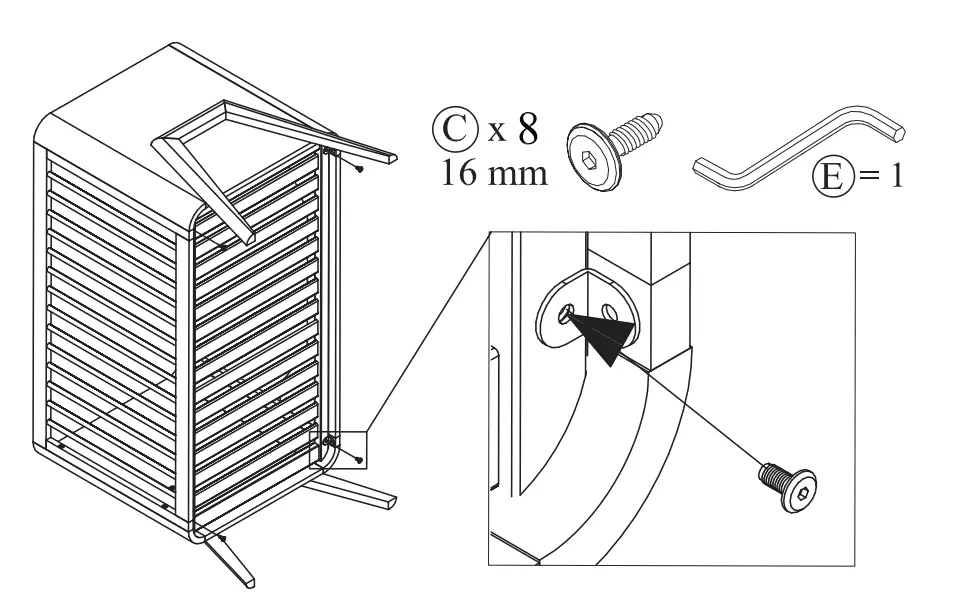 C x 8
16 mm

E = 1