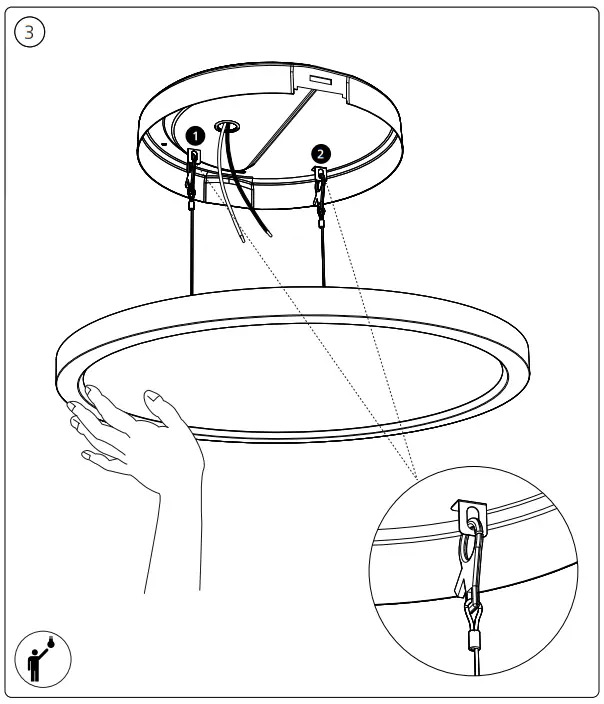 3

1

2