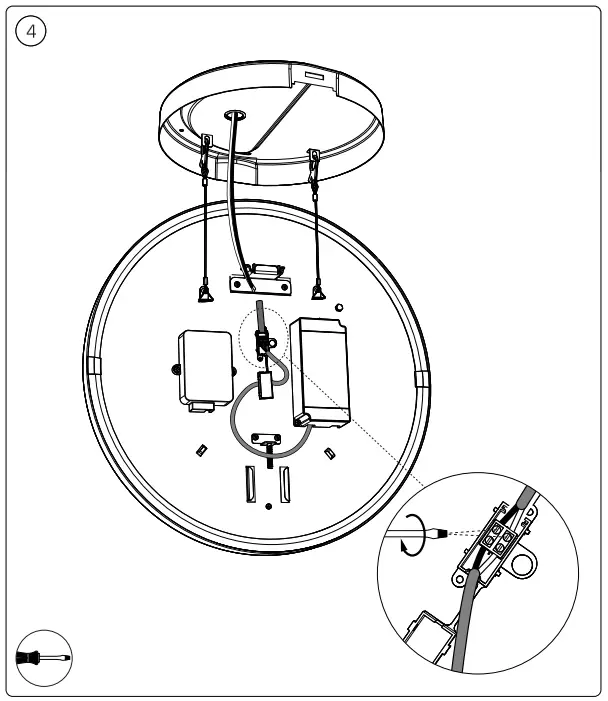 4