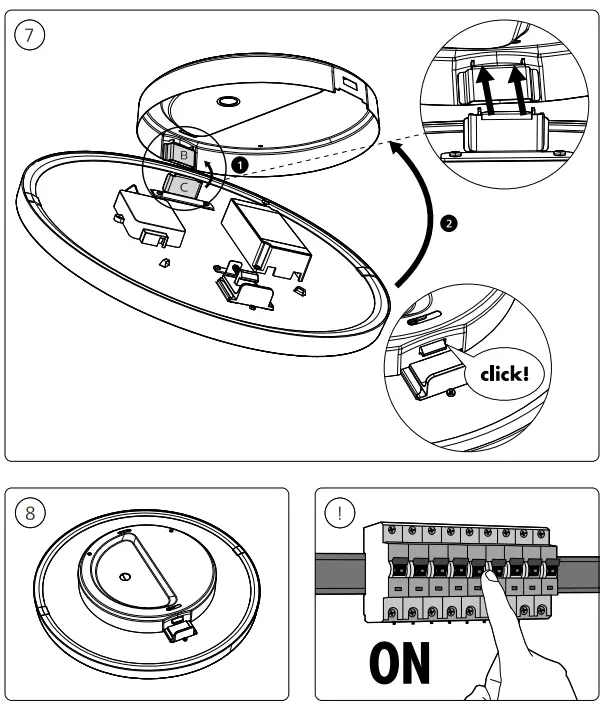 7

B

C

1

2

click!

8

!

ON