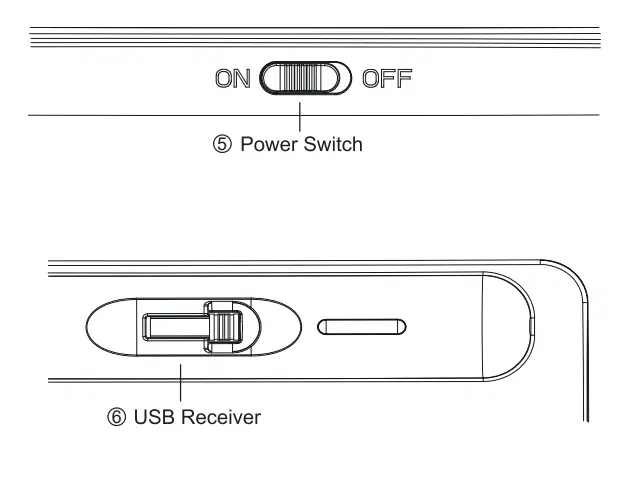 ON OFF

⑤ Power Switch

⑥ USB Receiver