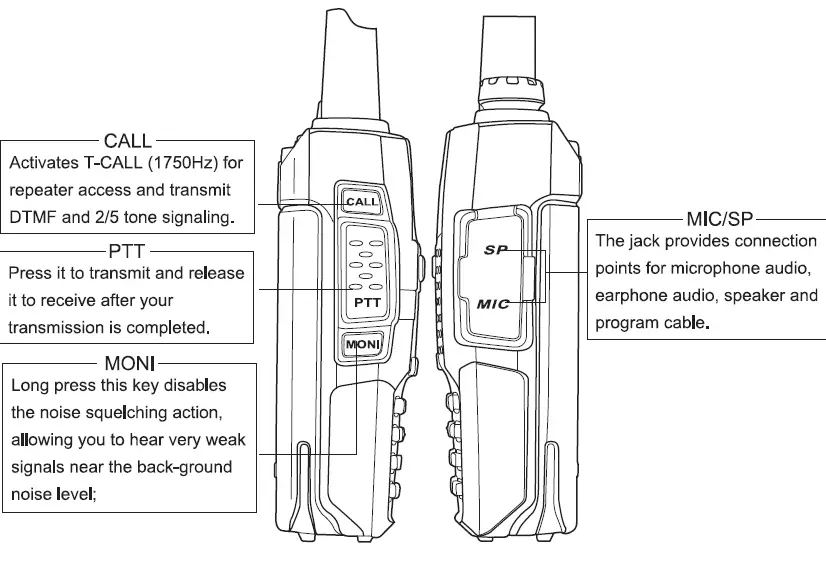 CALL
Activates T-CALL (1750Hz) for repeater access and transmit DTMF and 2/5 tone signaling.

PTT
Press it to transmit and release it to receive after your transmission is completed.

MONI
Long press this key disables the noise squelching action, allowing you to hear very weak signals near the back-ground noise level;

CALL

PTT

MONI

SP

MIC

MIC/SP
The jack provides connection points for microphone audio, earphone audio, speaker and program cable.