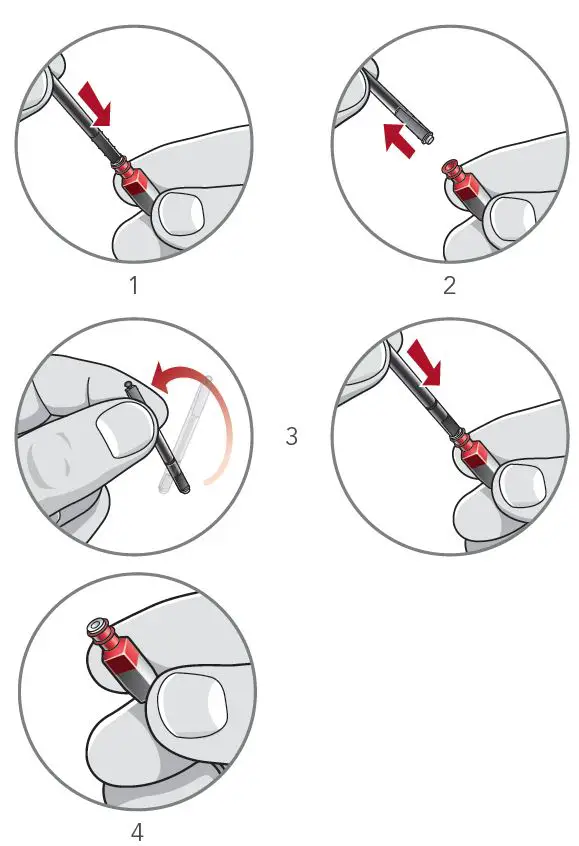 1

2

3

4