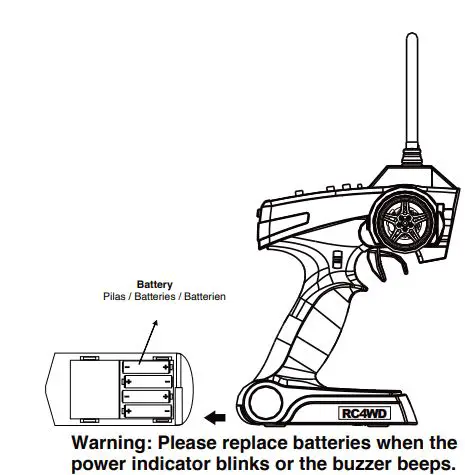 Battery
Pilas / Batteries / Batterien

RC4WD

Warning: Please replace batteries when the power indicator blinks or the buzzer beeps.