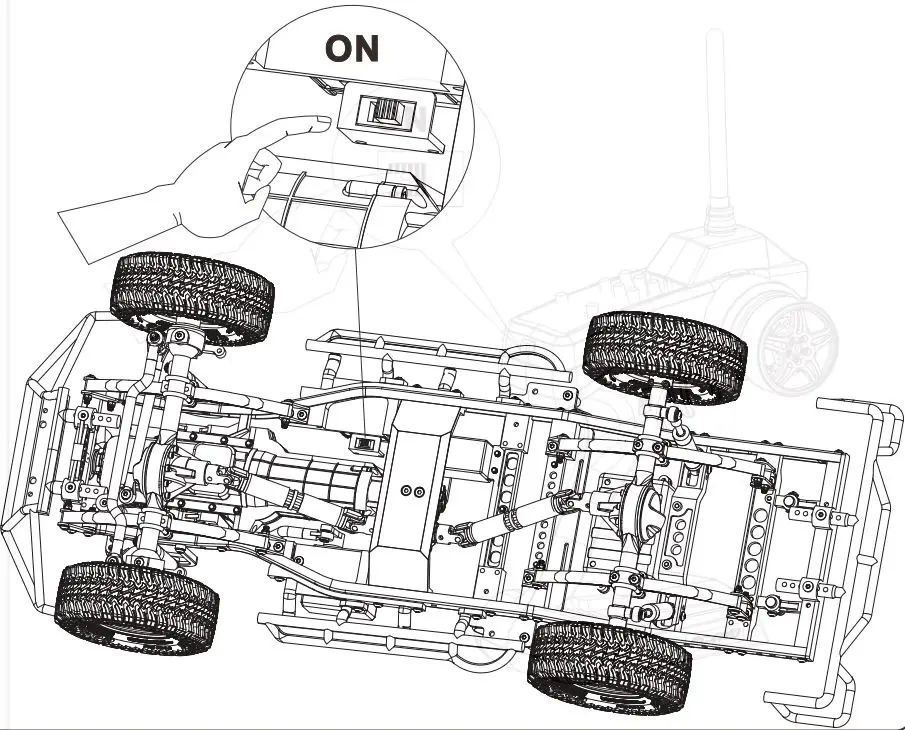 ON