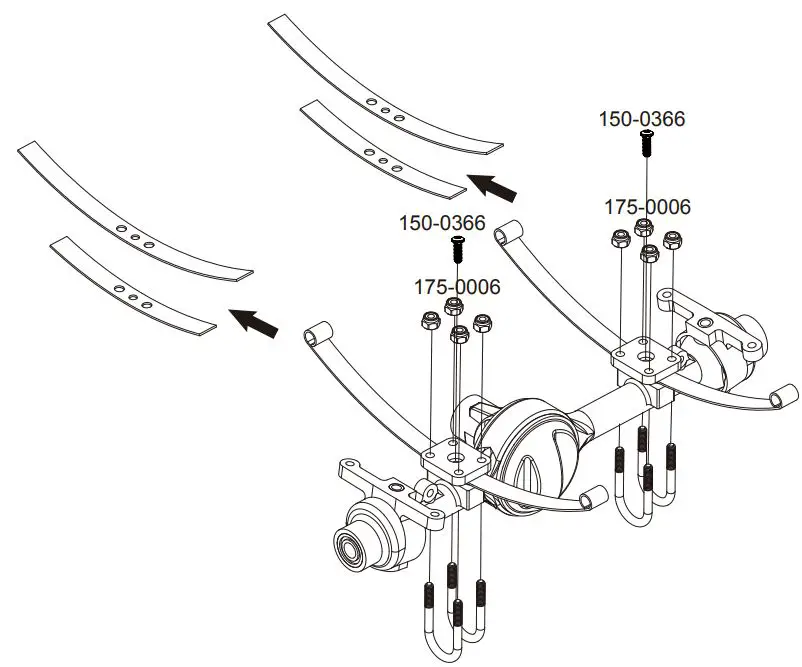 150-0366
175-0006
150-0366
175-0006