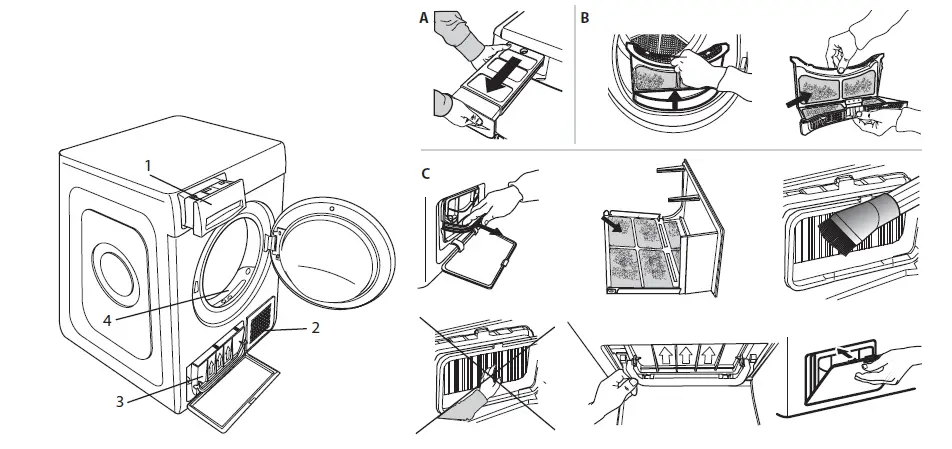 1
4
2
3
A
B
C