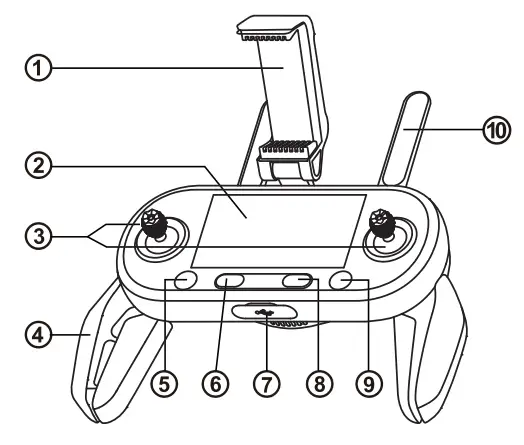 ①
②
③
④
⑤
⑥
⑦
⑧
⑨
⑩