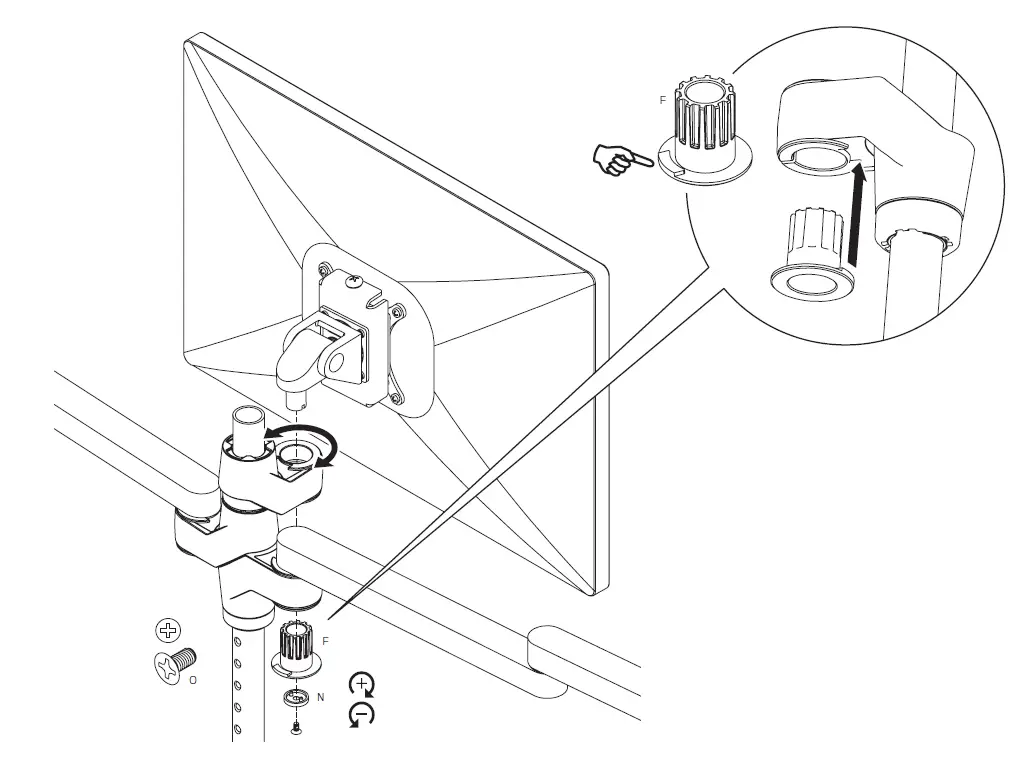 F

F

O

N