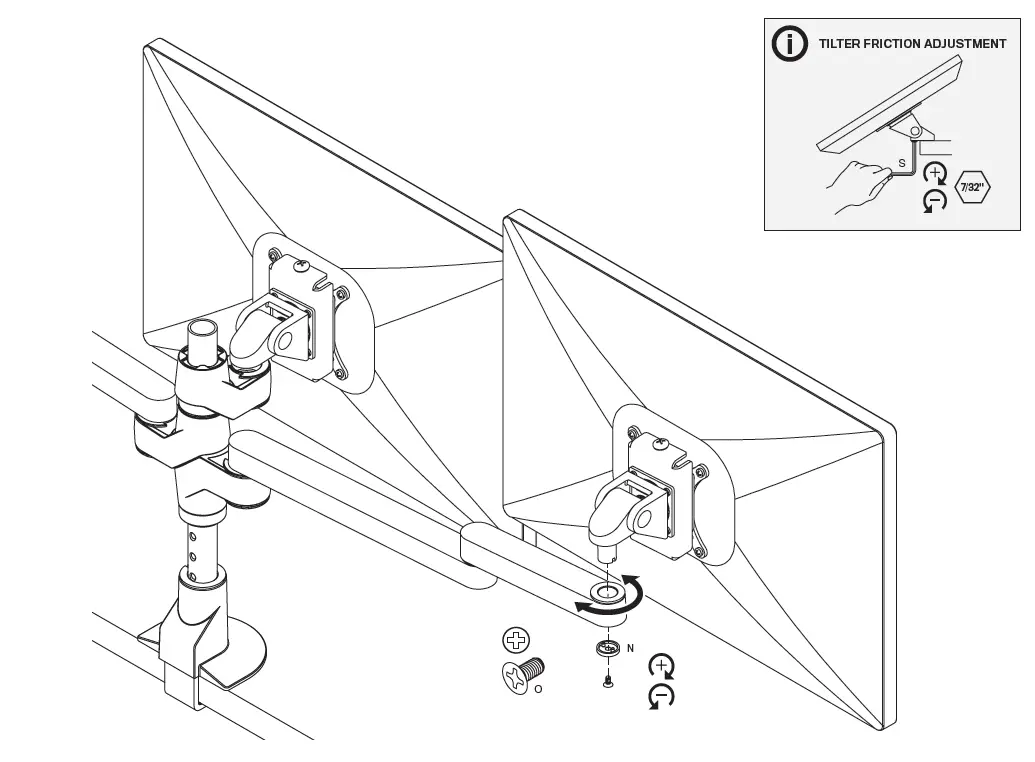 TILTER FRICTION ADJUSTMENT

S

7/32"

N

O