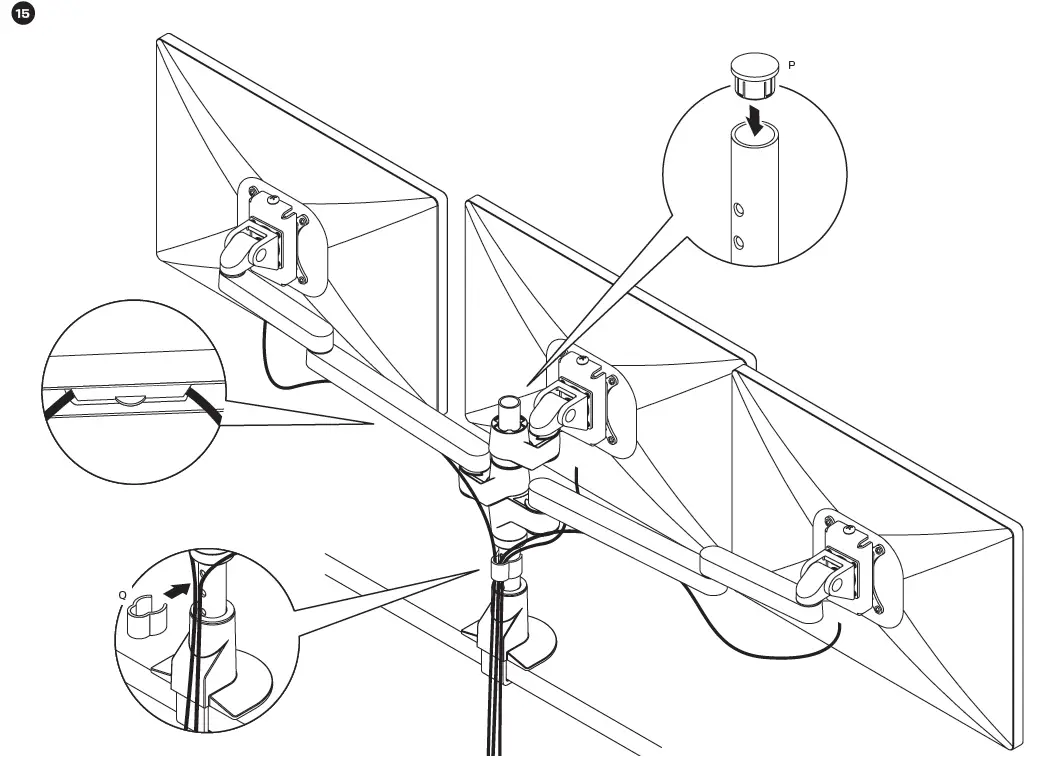 15

P

Q