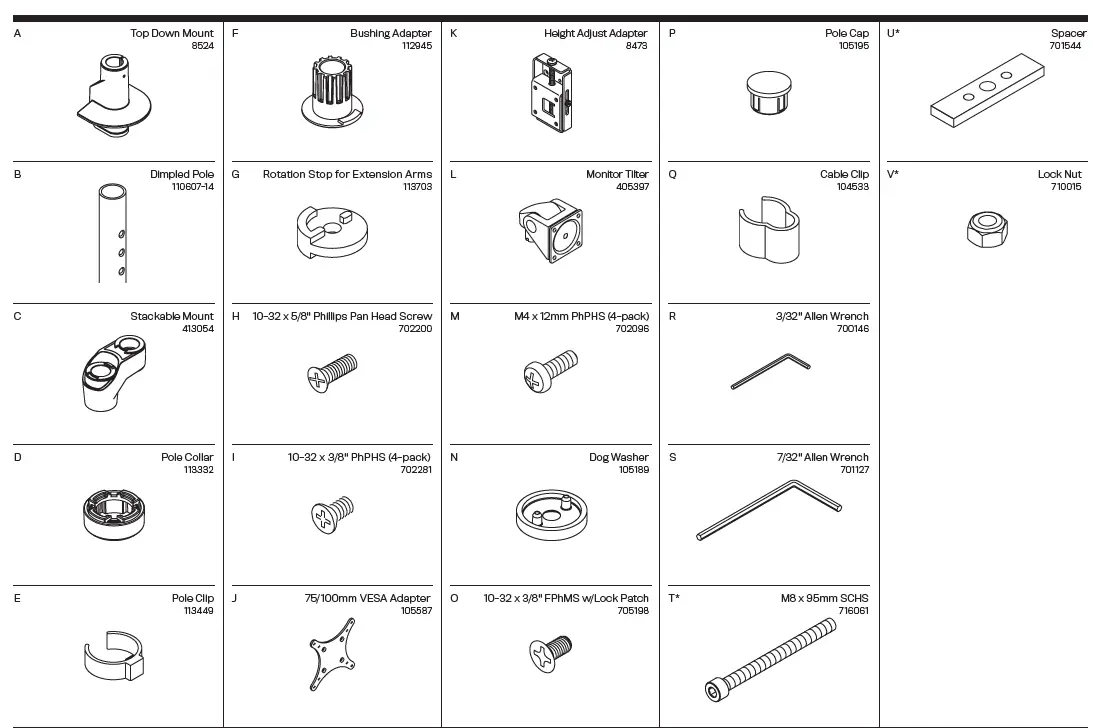 A
Top Down Mount
8524

B
Dimpled Pole
110607-14

C
Stackable Mount
413054

D
Pole Collar
113332

E
Pole Clip
113449

F
Bushing Adapter
112945

G
Rotation Stop for Extension Arms
113703

H
10-32 x 5/8" Phillips Pan Head Screw
702200

I
10-32 x 3/8" PhPHS (4-pack)
702281

J
75/100mm VESA Adapter
105587

K
Height Adjust Adapter
8473

L
Monitor Tilter
405397

M
M4 x 12mm PhPHS (4-pack)
702096

N
Dog Washer
105189

O
10-32 x 3/8" FPhMS w/Lock Patch
705198

P
Pole Cap
105195

Q
Cable Clip
104533

R
3/32" Allen Wrench
700146

S
7/32" Allen Wrench
701127

T*
M8 x 95mm SCHS
716061

U*
Spacer
701544

V*
Lock Nut
710015