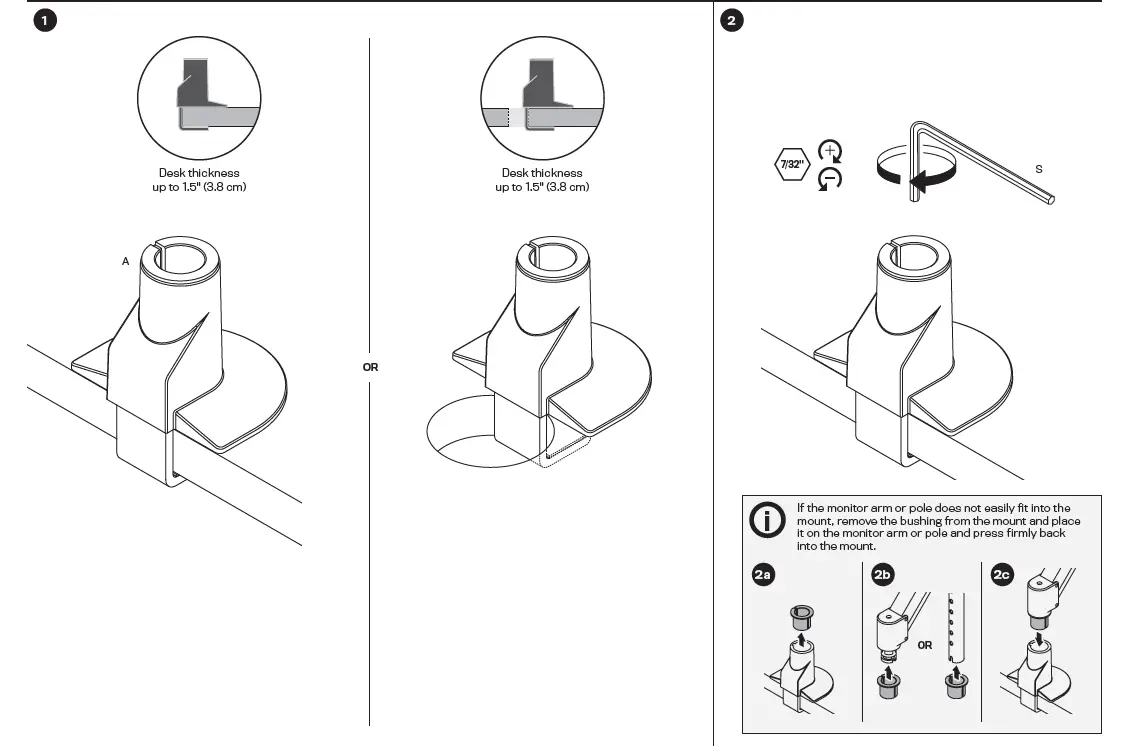 1

Desk thickness up to 1.5" (3.8 cm)

A

OR

Desk thickness up to 1.5" (3.8 cm)

2

7/32"

S

If the monitor arm or pole does not easily fit into the mount, remove the bushing from the mount and place it on the monitor arm or pole and press firmly back into the mount.

2a

2b

OR

2c