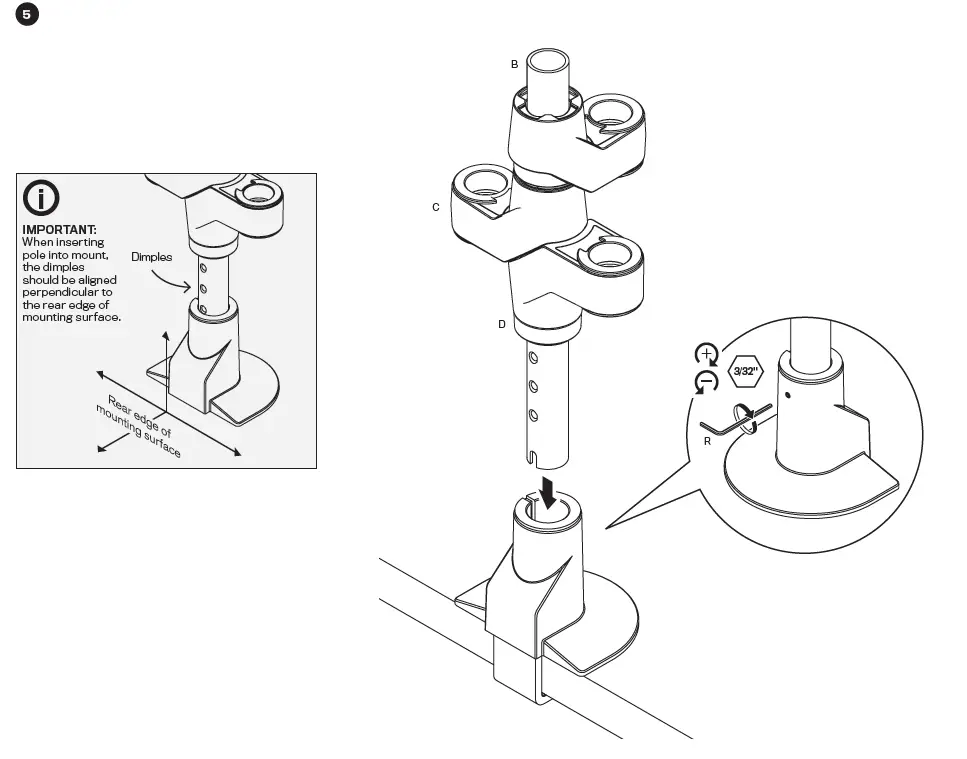 5

IMPORTANT:
When inserting pole into mount, the dimples should be aligned perpendicular to the rear edge of mounting surface.

Dimples

Rear edge of mounting surface

B

C

D

3/32"

R