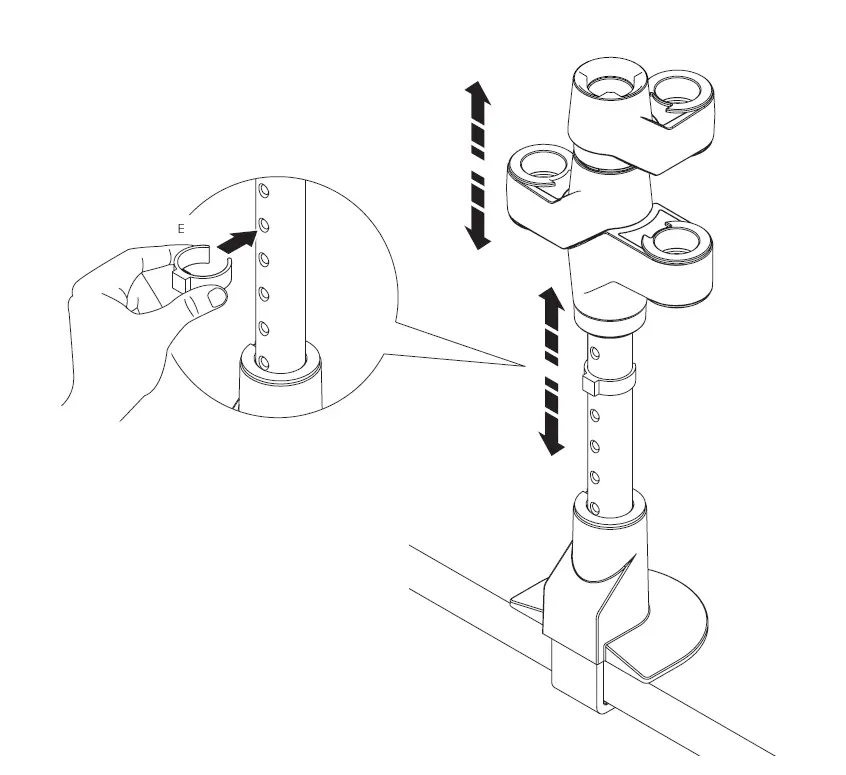 E