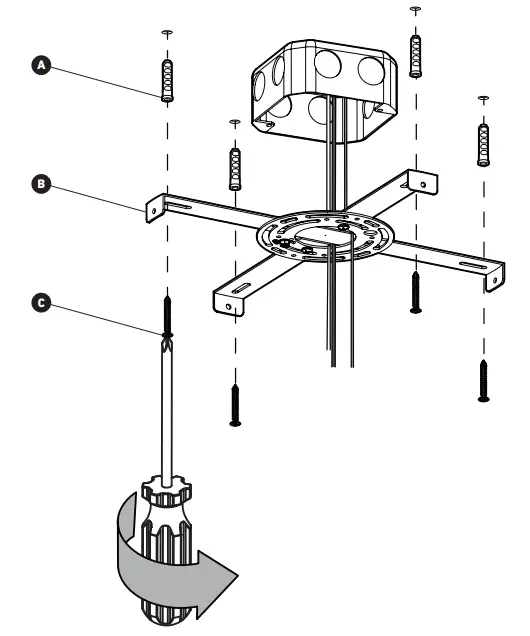 A
B
C