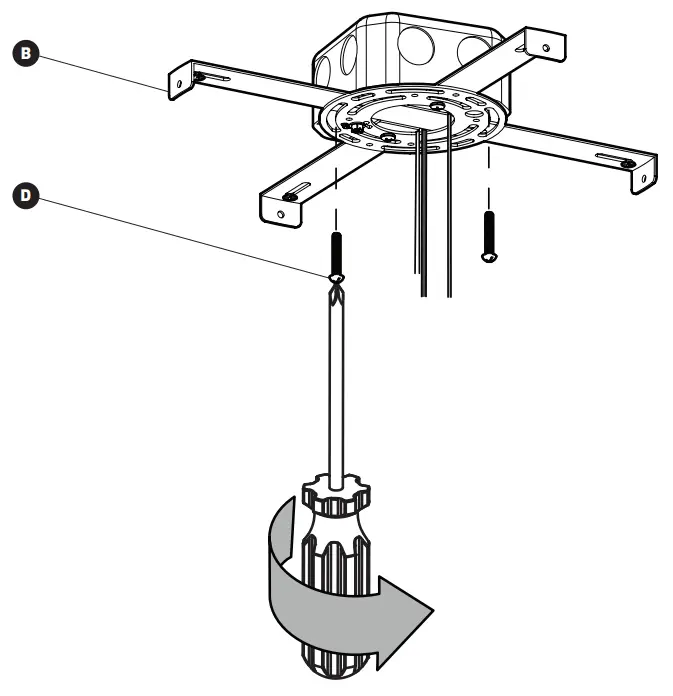 B

D