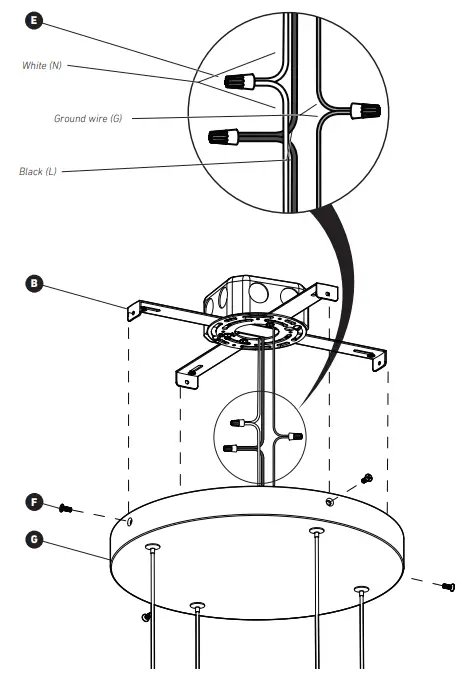 E

White (N)

Ground wire (G)

Black (L)

B

F

G