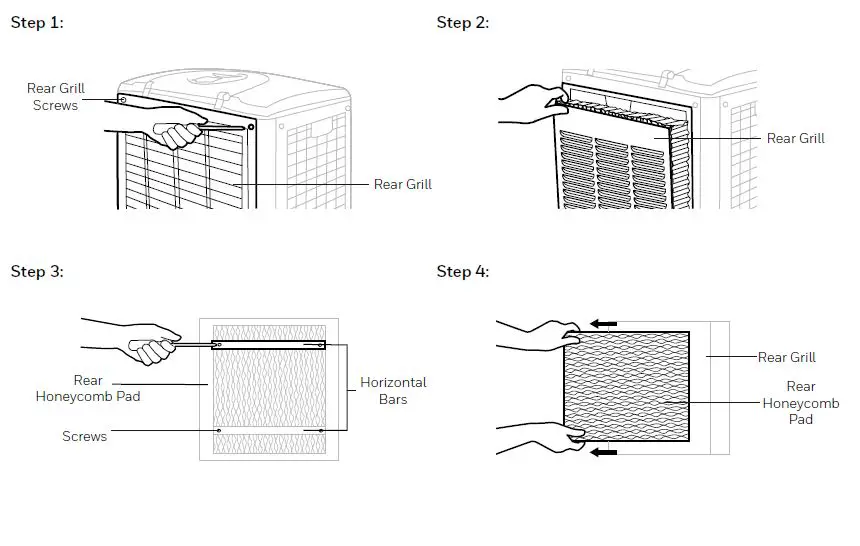 Step 1:

Rear Grill Screws

Rear Grill

Step 2:

Rear Grill

Step 3:

Rear Honeycomb Pad

Screws

Horizontal Bars

Step 4:

Rear Grill

Rear Honeycomb Pad