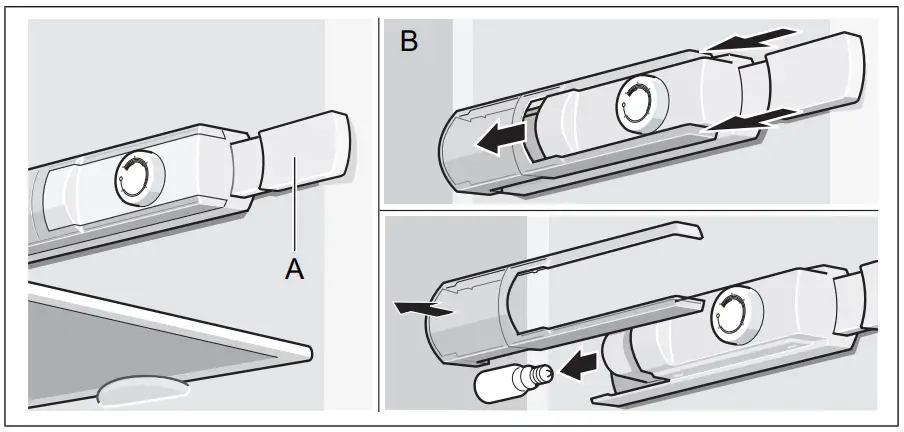 A

B