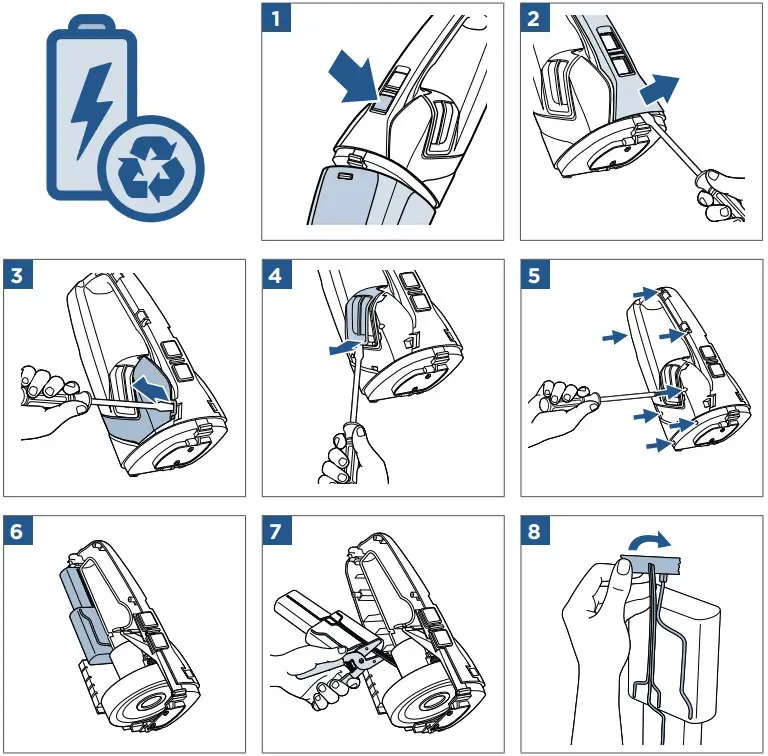 1

2

3

4

5

6

7

8