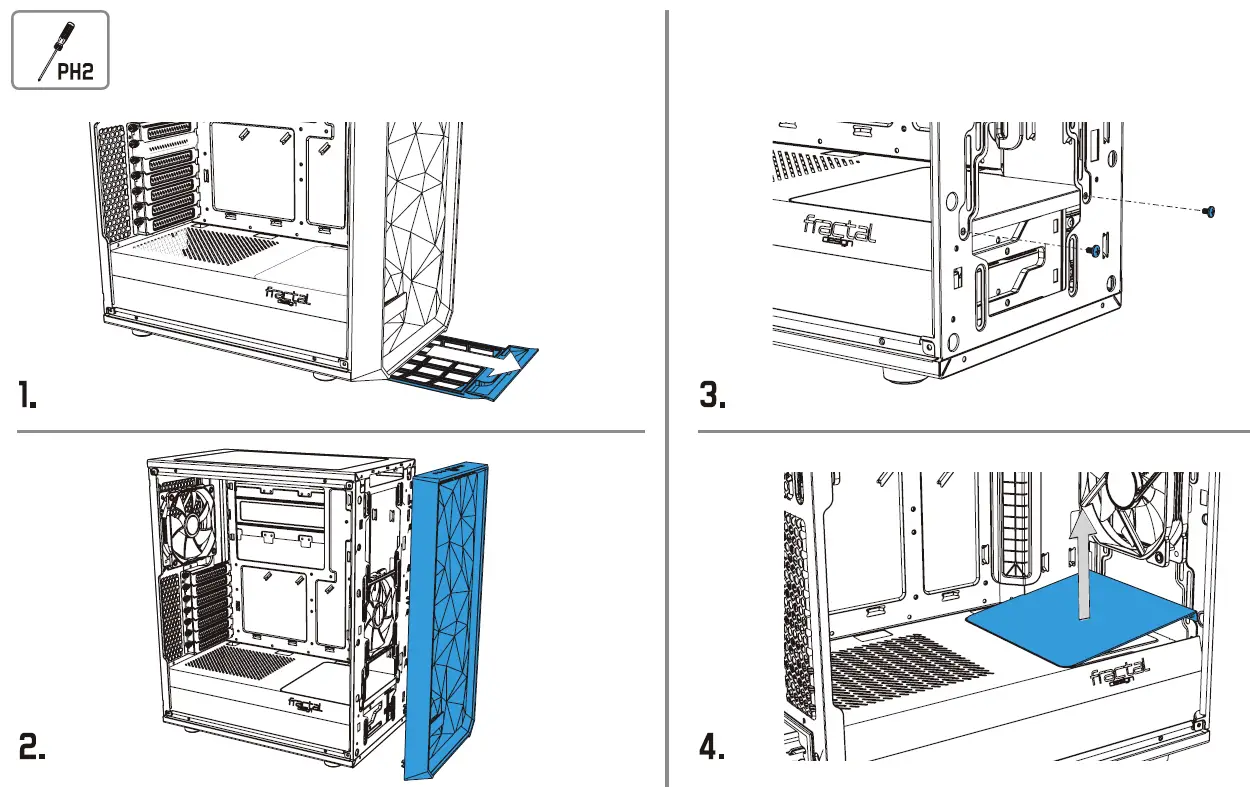 PH2

fractal design

1.

fractal design

2.

fractal design

3.

fractal design

4.