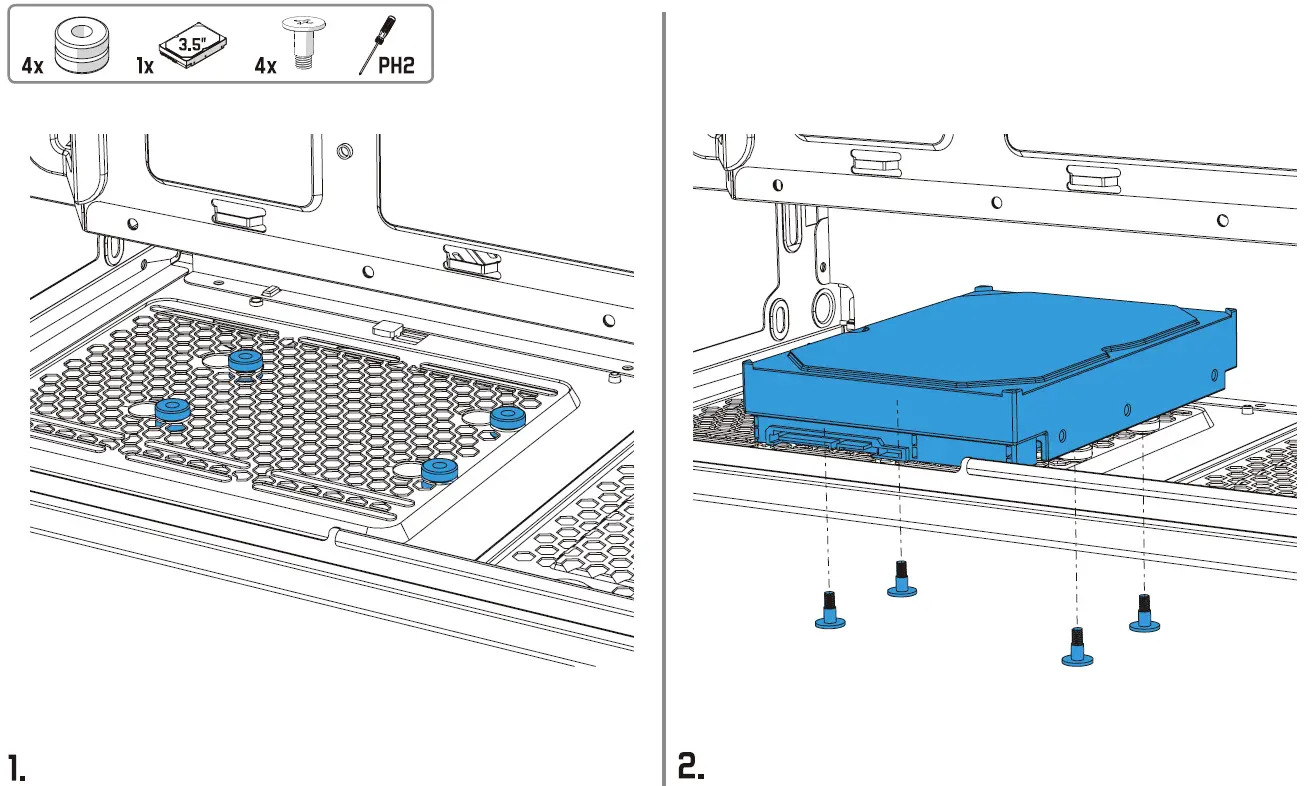 4x 1x 3.5" 4x PH2

1.

2.