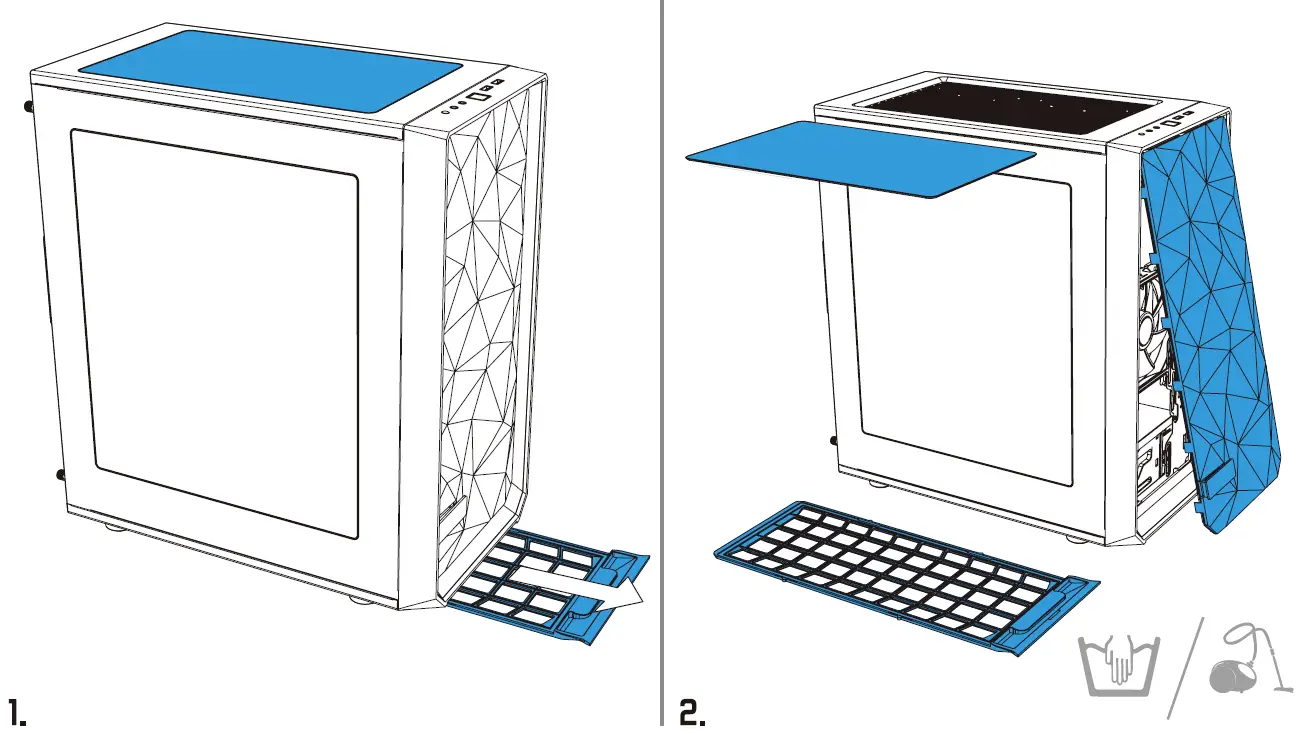 1.

2.