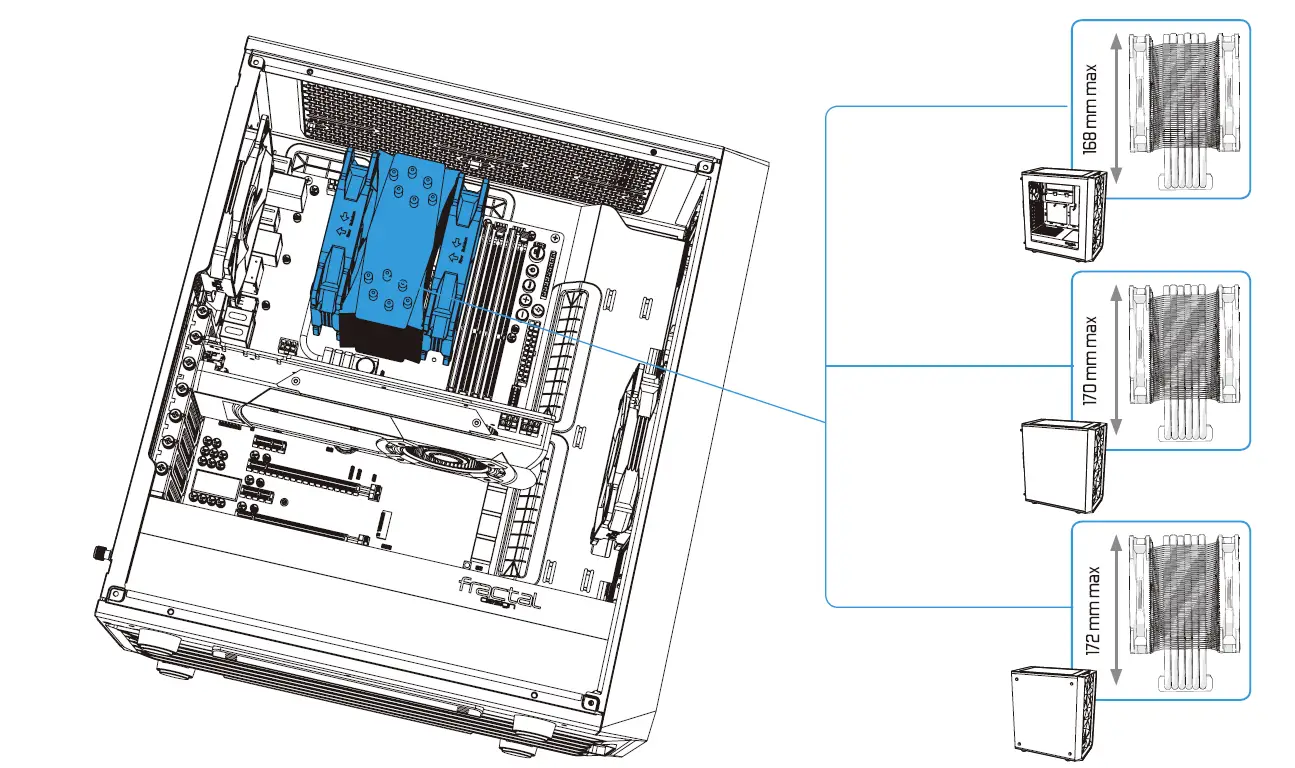 fractal design

168 mm max

170 mm max

172 mm max